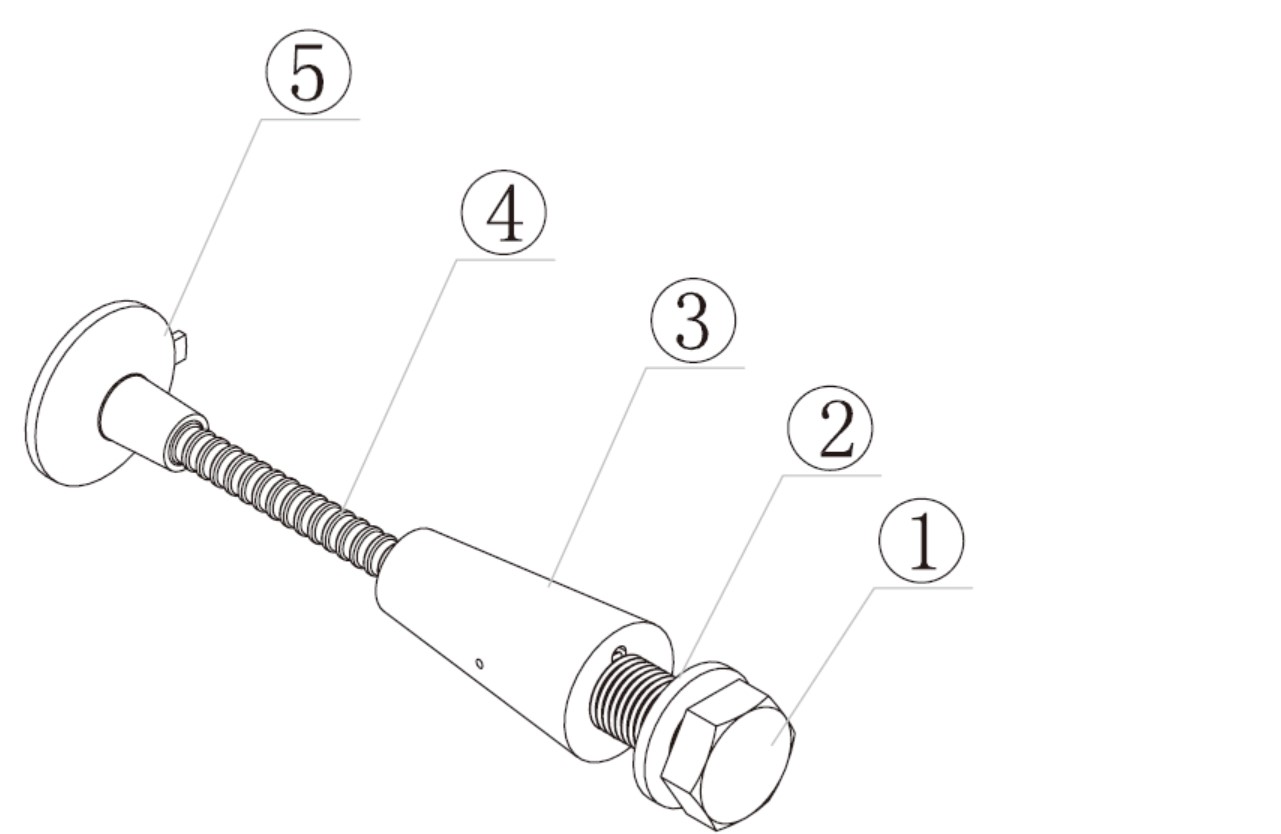 ⑤
④
③
②
①